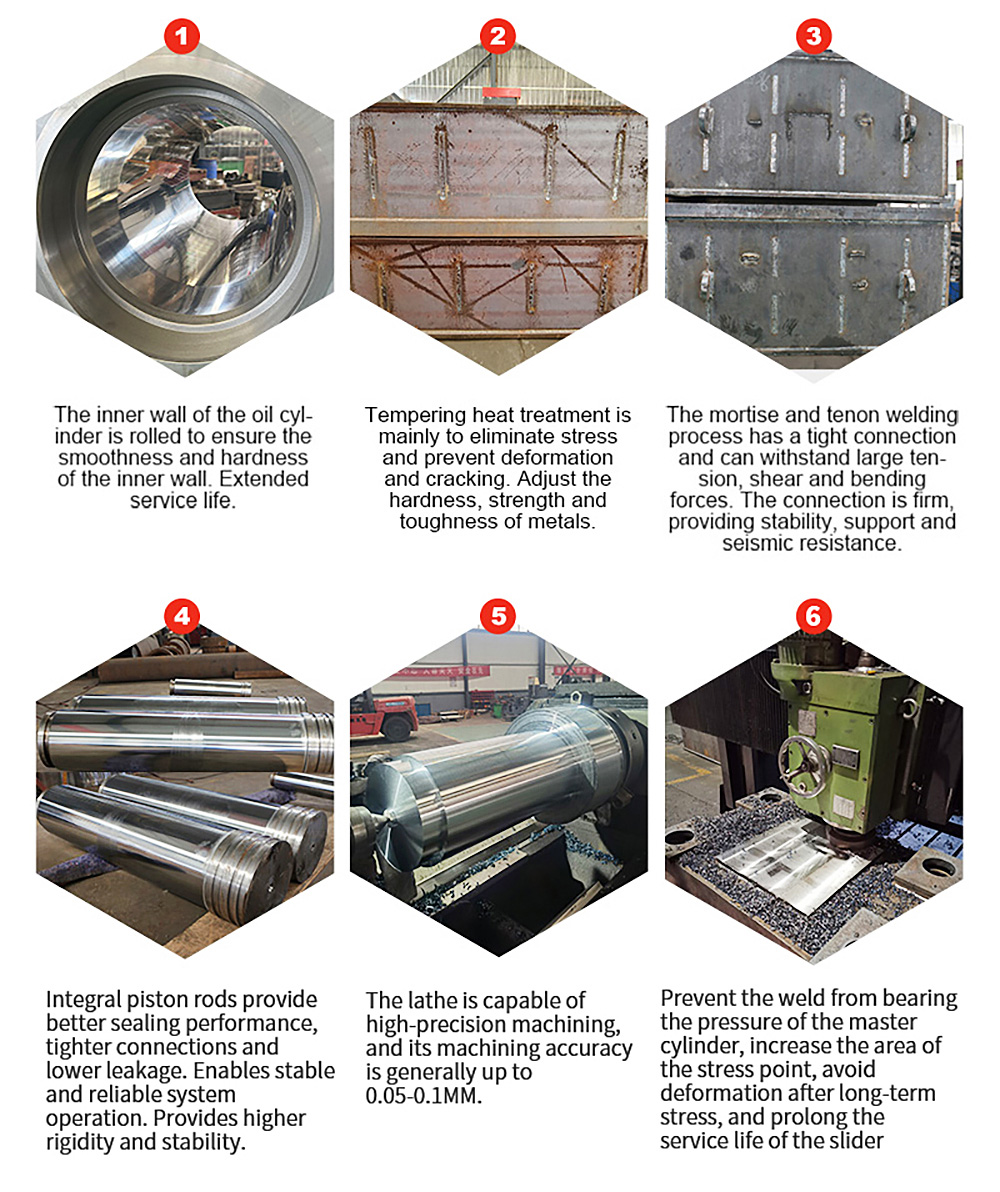 1

The inner wall of the oil cylinder is rolled to ensure the smoothness and hardness of the inner wall. Extended service life.

2

Tempering heat treatment is mainly to eliminate stress and prevent deformation and cracking. Adjust the hardness, strength and toughness of metals.

3

The mortise and tenon welding process has a tight connection and can withstand large tension, shear and bending forces. The connection is firm, providing stability, support and seismic resistance.

4

Integral piston rods provide better sealing performance, tighter connections and lower leakage. Enables stable and reliable system operation. Provides higher rigidity and stability.

5

The lathe is capable of high-precision machining, and its machining accuracy is generally up to 0.05-0.1MM.

6

Prevent the weld from bearing the pressure of the master cylinder, increase the area of the stress point, avoid deformation after long-term stress, and prolong the service life of the slider